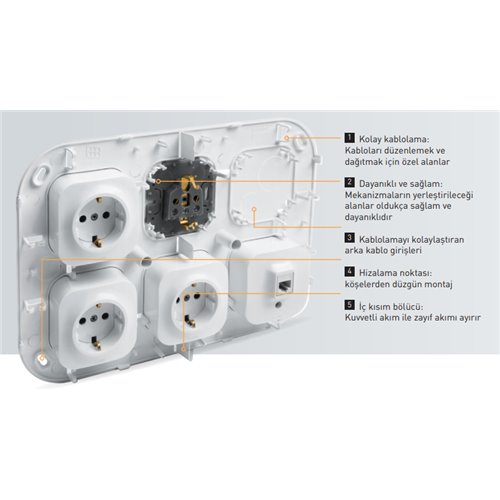 1 Kolay kablolama:
Kabloları düzenlemek ve dağıtmak için özel alanlar

2 Dayanıklı ve sağlam:
Mekanizmaların yerleştirileceği alanlar oldukça sağlam ve dayanıklıdır

3 Kablolamayı kolaylaştıran arka kablo girişleri

4 Hizalama noktası:
köşelerden düzgün montaj

5 İç kısım bölücü:
Kuvvetli akım ile zayıf akımı ayırır